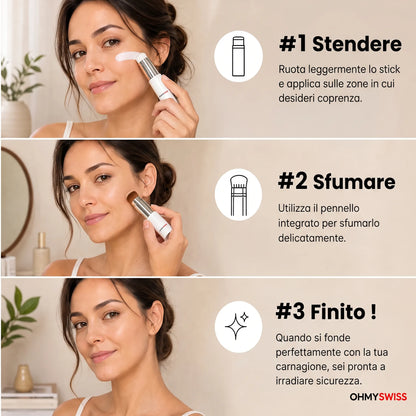 #1 Stendere

Ruota leggermente lo stick e applica sulle zone in cui desideri coprenza.

#2 Sfumare

Utilizza il pennello integrato per sfumarlo delicatamente.

#3 Finito !

Quando si fonde perfettamente con la tua carnagione, sei pronta a irradiare sicurezza.

OHMYSWISS