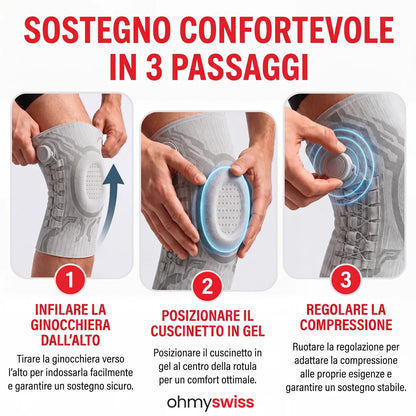 SOSTEGNO CONFORTEVOLE IN 3 PASSAGGI

1

INFILARE LA GINOCCHIERA DALL'ALTO

Tirare la ginocchiera verso l'alto per indossarla facilmente e garantire un sostegno sicuro.

2

POSIZIONARE IL CUSCINETTO IN GEL

Posizionare il cuscinetto in gel al centro della rotula per un comfort ottimale.

3

REGOLARE LA COMPRESSIONE

Ruotare la regolazione per adattare la compressione alle proprie esigenze e garantire un sostegno stabile.

ohmyswiss