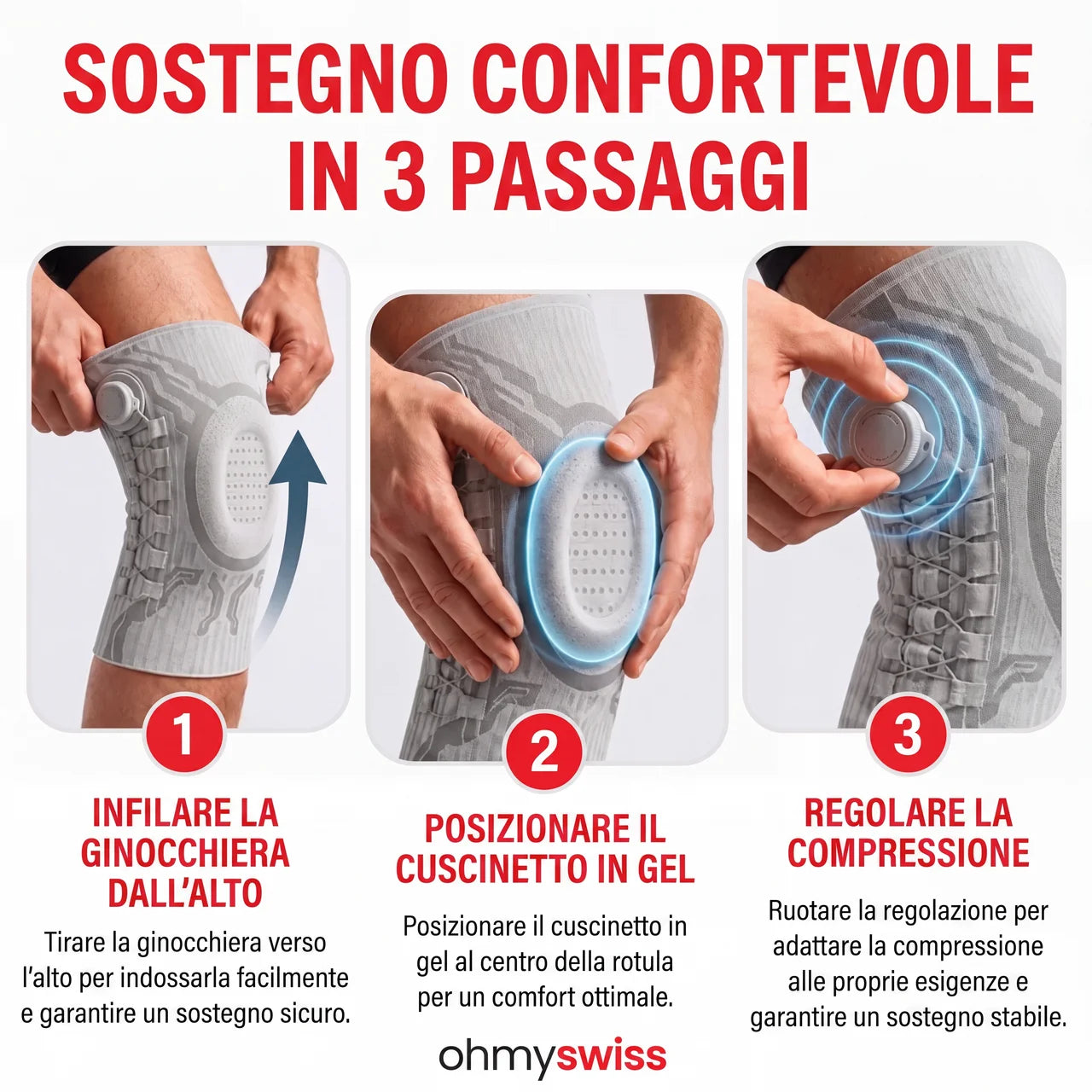 SOSTEGNO CONFORTEVOLE IN 3 PASSAGGI

1

INFILARE LA GINOCCHIERA DALL'ALTO

Tirare la ginocchiera verso l'alto per indossarla facilmente e garantire un sostegno sicuro.

2

POSIZIONARE IL CUSCINETTO IN GEL

Posizionare il cuscinetto in gel al centro della rotula per un comfort ottimale.

3

REGOLARE LA COMPRESSIONE

Ruotare la regolazione per adattare la compressione alle proprie esigenze e garantire un sostegno stabile.

ohmyswiss